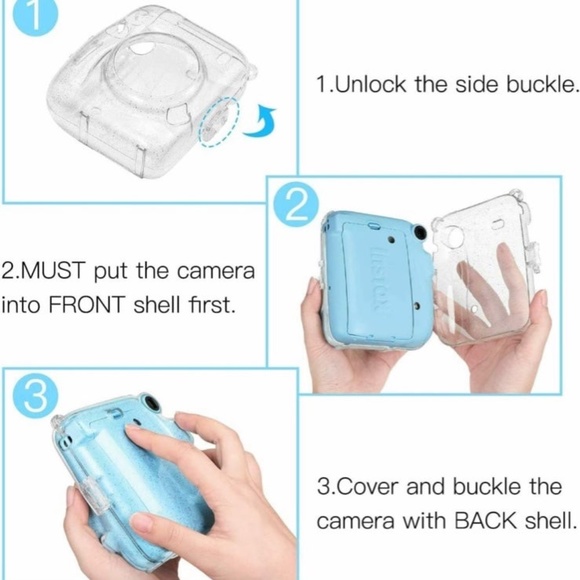 1

1.Unlock the side buckle.

2

2.MUST put the camera into FRONT shell first.

instax

3

3.Cover and buckle the camera with BACK shell.